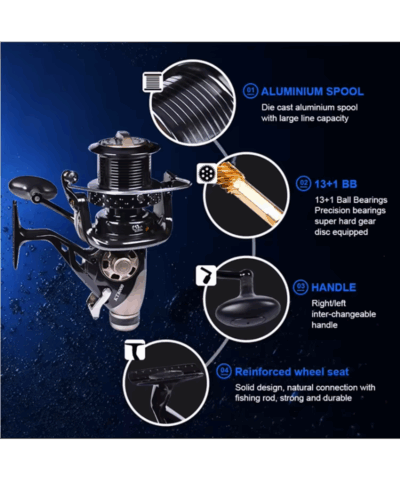 01 ALUMINIUM SPOOL
Die cast aluminium spool with large line capacity

02 13+1 BB
13+1 Ball Bearings Precision bearings super hard gear disc equipped

03 HANDLE
Right/left inter-changeable handle

04 Reinforced wheel seat
Solid design, natural connection with fishing rod, strong and durable